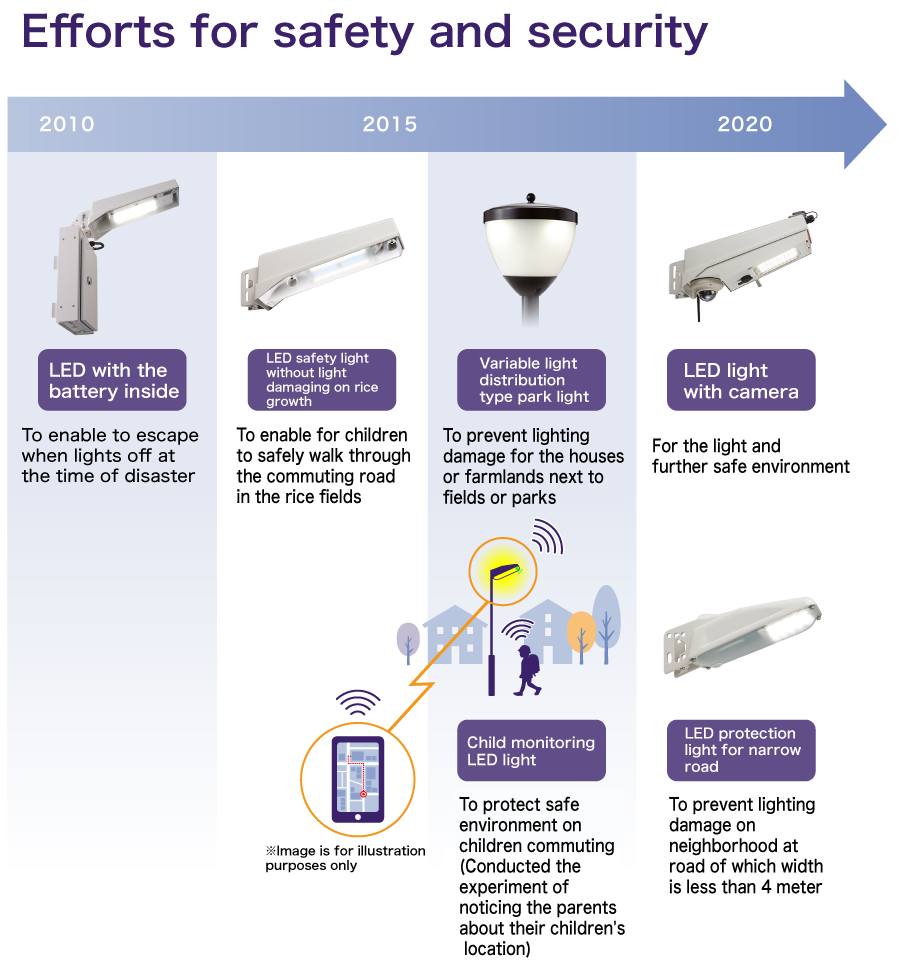 Efforts for safety and security

2010

2015

2020

LED with the battery inside

To enable to escape when lights off at the time of disaster

LED safety light without light damaging on rice growth

To enable for children to safely walk through the commuting road in the rice fields

Variable light distribution type park light

To prevent lighting damage for the houses or farmlands next to fields or parks

LED light with camera

For the light and further safe environment

※Image is for illustration purposes only

Child monitoring LED light

To protect safe environment on children commuting (Conducted the experiment of noticing the parents about their children's location)

LED protection light for narrow road

To prevent lighting damage on neighborhood at road of which width is less than 4 meter